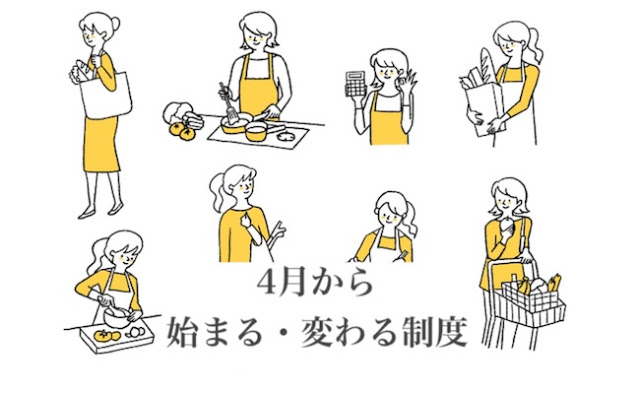 4月から
始まる・変わる制度